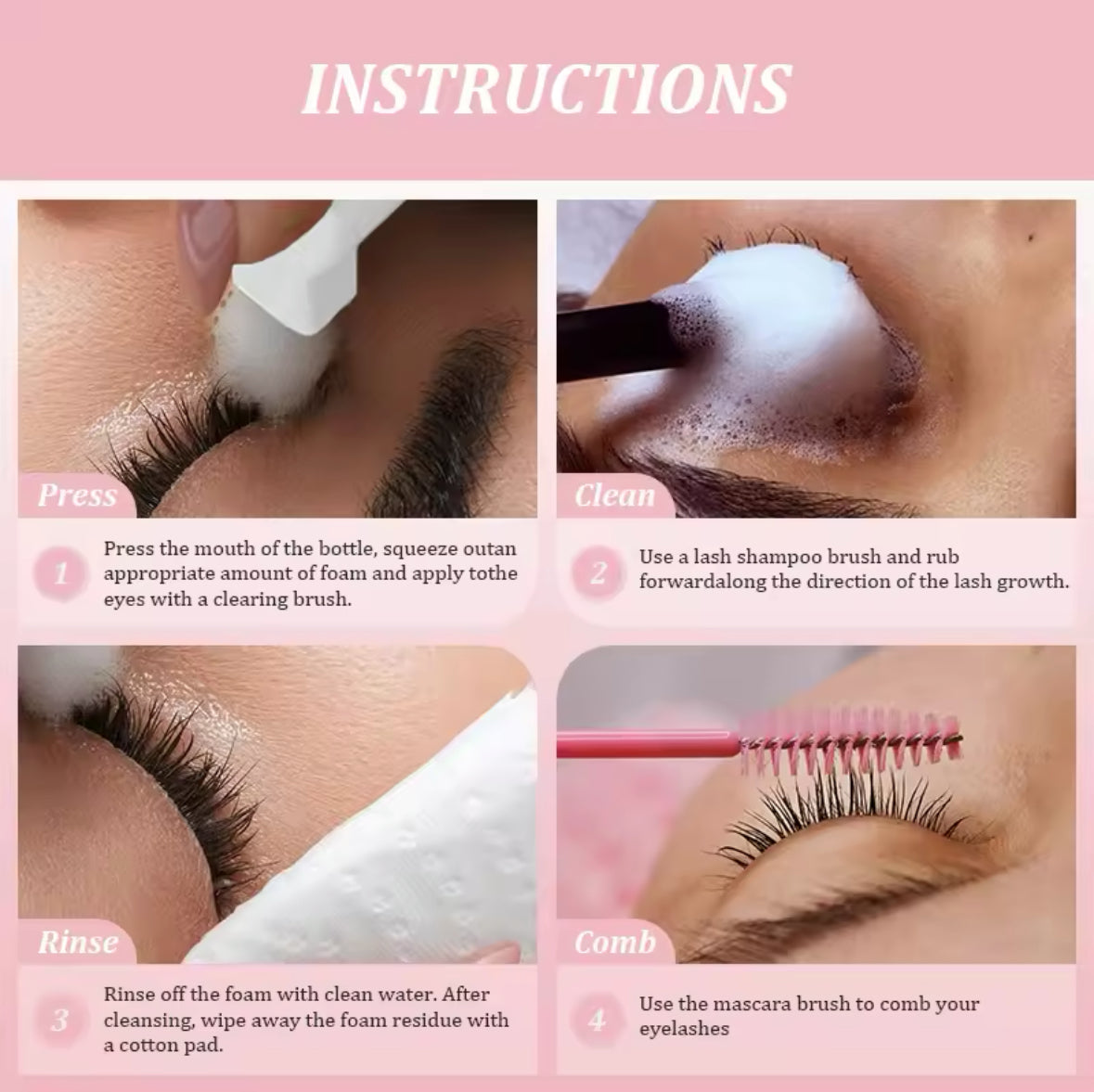 INSTRUCTIONS

Press

1

Press the mouth of the bottle, squeeze outan appropriate amount of foam and apply tothe eyes with a clearing brush.

Clean

2

Use a lash shampoo brush and rub forwardalong the direction of the lash growth.

Rinse

3

Rinse off the foam with clean water. After cleansing, wipe away the foam residue with a cotton pad.

Comb

4

Use the mascara brush to comb your eyelashes